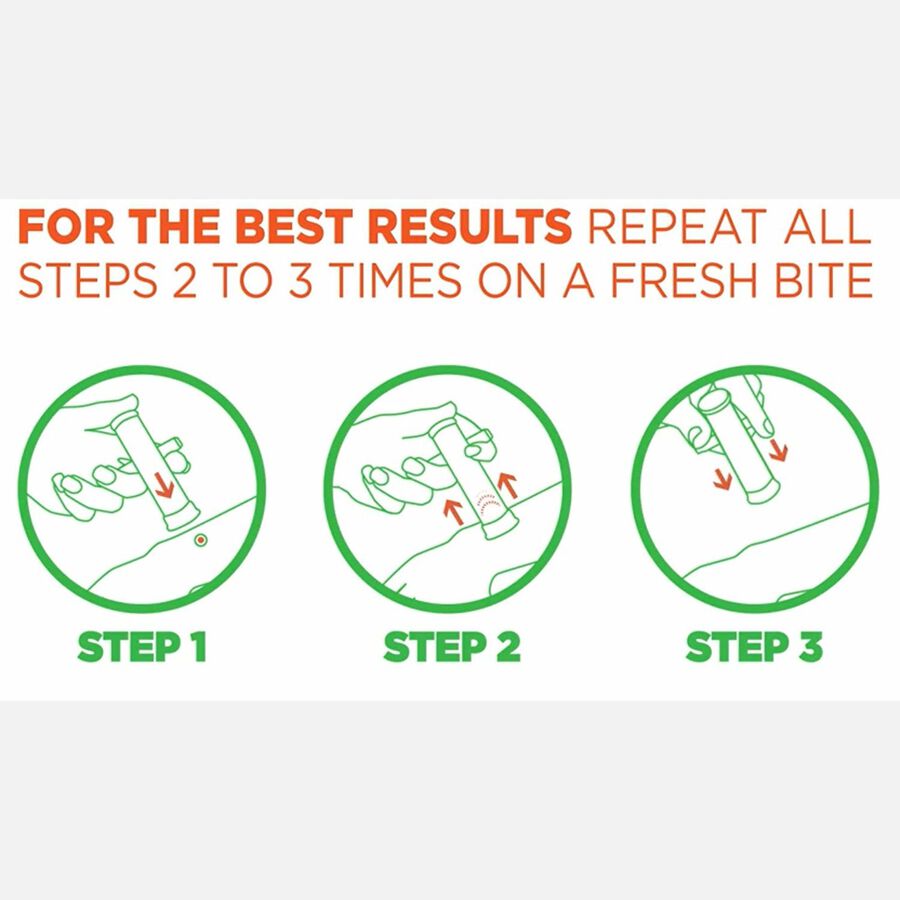 FOR THE BEST RESULTS REPEAT ALL STEPS 2 TO 3 TIMES ON A FRESH BITE

STEP 1

STEP 2

STEP 3